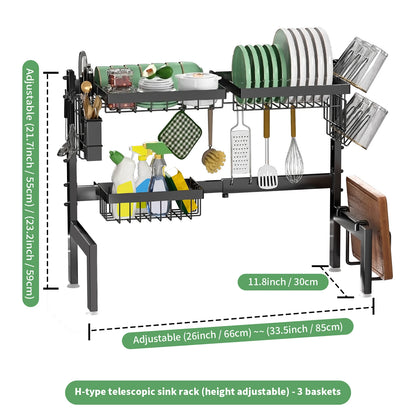 Adjustable (21.7inch / 55cm) / (23.2inch / 59cm)

11.8inch / 30cm

Adjustable (26inch / 66cm) ~~ (33.5inch / 85cm)

H-type telescopic sink rack (height adjustable) - 3 baskets