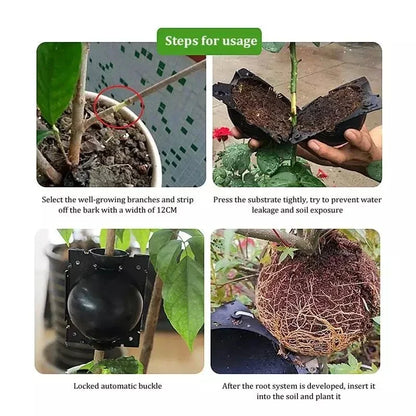 Steps for usage

Select the well-growing branches and strip off the bark with a width of 12CM

Press the substrate tightly, try to prevent water leakage and soil exposure

Locked automatic buckle

After the root system is developed, insert it into the soil and plant it